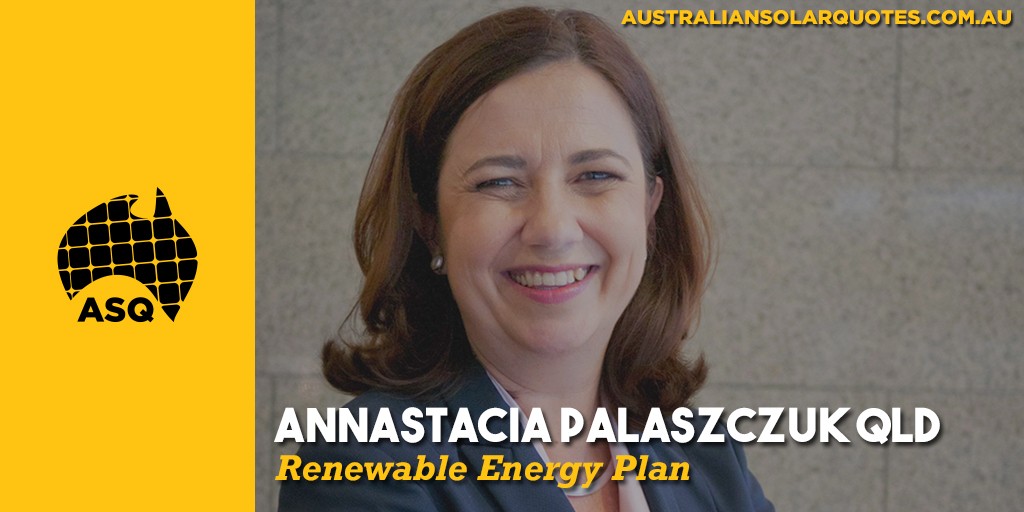 AUSTRALIANSOLARQUOTES.COM.AU

ASQ

ANNASTACIA PALASZCZUK QLD
Renewable Energy Plan