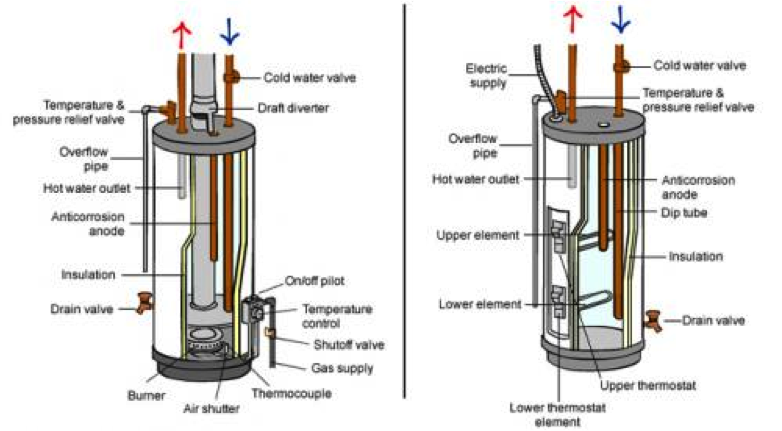 Cold water valve
Temperature & pressure relief valve
Draft diverter
Overflow pipe
Hot water outlet
Anticorrosion anode
Insulation
On/off pilot
Drain valve
Temperature control
Shutoff valve
Gas supply
Burner
Air shutter
Thermocouple

Electric supply
Cold water valve
Temperature & pressure relief valve
Overflow pipe
Hot water outlet
Anticorrosion anode
Dip tube
Upper element
Insulation
Lower element
Drain valve
Upper thermostat
Lower thermostat element